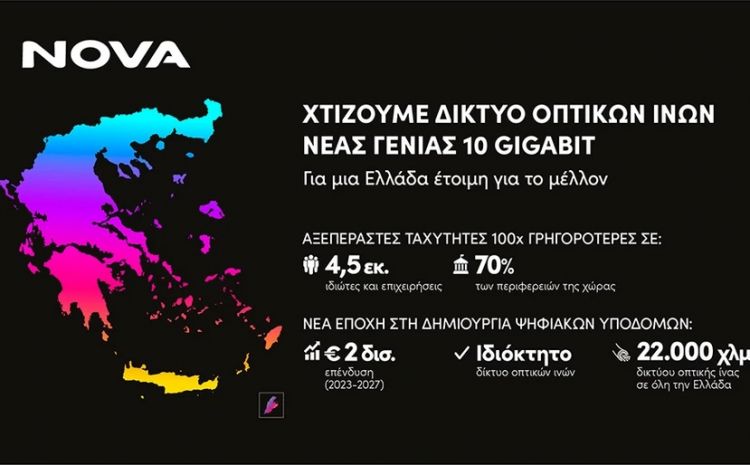 NOVA

ΧΤΙΖΟΥΜΕ ΔΙΚΤΥΟ ΟΠΤΙΚΩΝ ΙΝΩΝ ΝΕΑΣ ΓΕΝΙΑΣ 10 GIGABIT

Για μια Ελλάδα έτοιμη για το μέλλον

ΑΞΕΠΕΡΑΣΤΕΣ ΤΑΧΥΤΗΤΕΣ 100x ΓΡΗΓΟΡΟΤΕΡΕΣ ΣΕ:

4,5 εκ.
ιδιώτες και επιχειρήσεις

70%
των περιφερειών της χώρας

ΝΕΑ ΕΠΟΧΗ ΣΤΗ ΔΗΜΙΟΥΡΓΙΑ ΨΗΦΙΑΚΩΝ ΥΠΟΔΟΜΩΝ:

€ 2 δισ.
επένδυση
(2023-2027)

Ιδιόκτητο
δίκτυο οπτικών ινών

22.000 χλμ
δικτύου οπτικής ίνας σε όλη την Ελλάδα